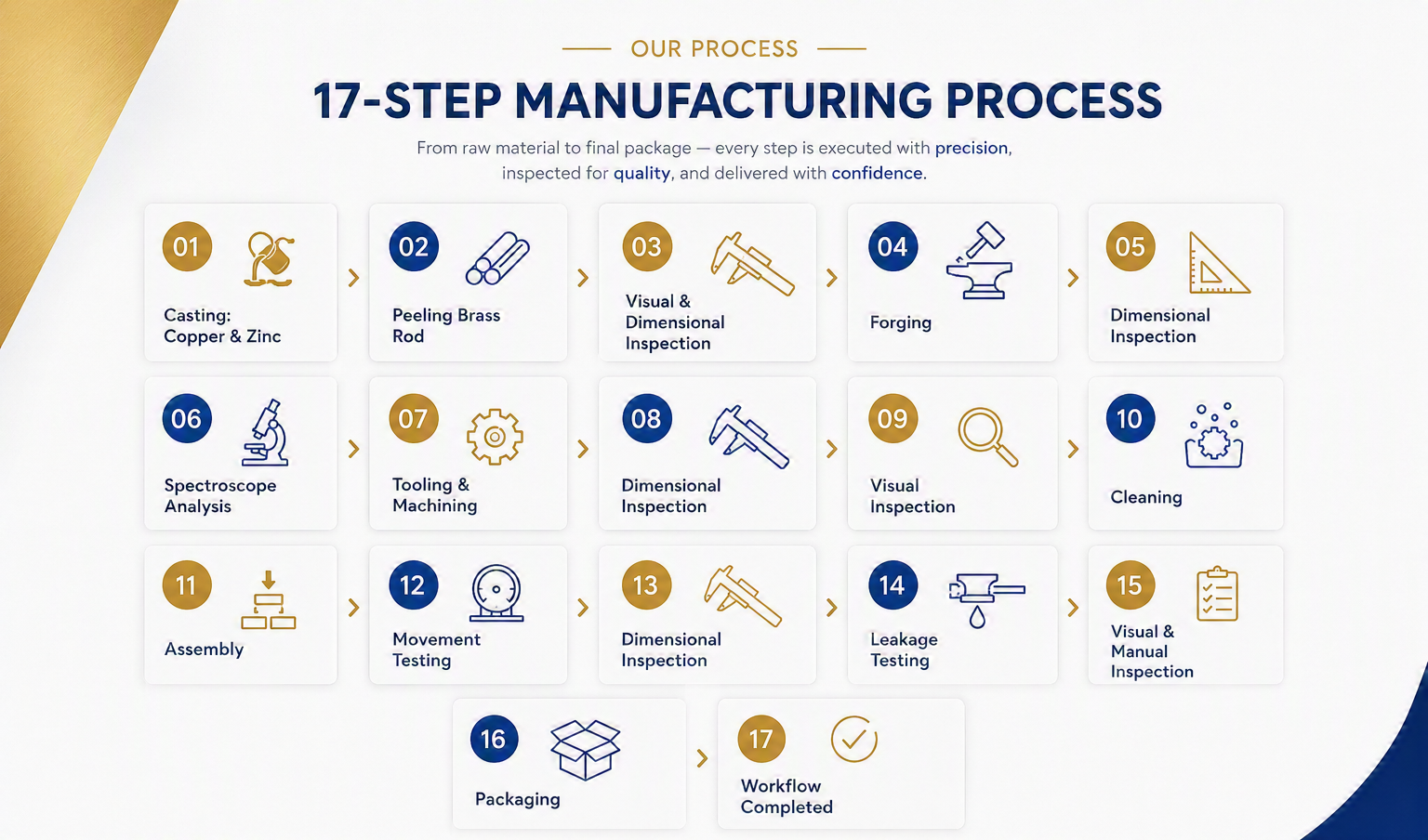 OUR PROCESS

17-STEP MANUFACTURING PROCESS

From raw material to final package — every step is executed with precision, inspected for quality, and delivered with confidence.

01 Casting: Copper & Zinc

02 Peeling Brass Rod

03 Visual & Dimensional Inspection

04 Forging

05 Dimensional Inspection

06 Spectroscope Analysis

07 Tooling & Machining

08 Dimensional Inspection

09 Visual Inspection

10 Cleaning

11 Assembly

12 Movement Testing

13 Dimensional Inspection

14 Leakage Testing

15 Visual & Manual Inspection

16 Packaging

17 Workflow Completed